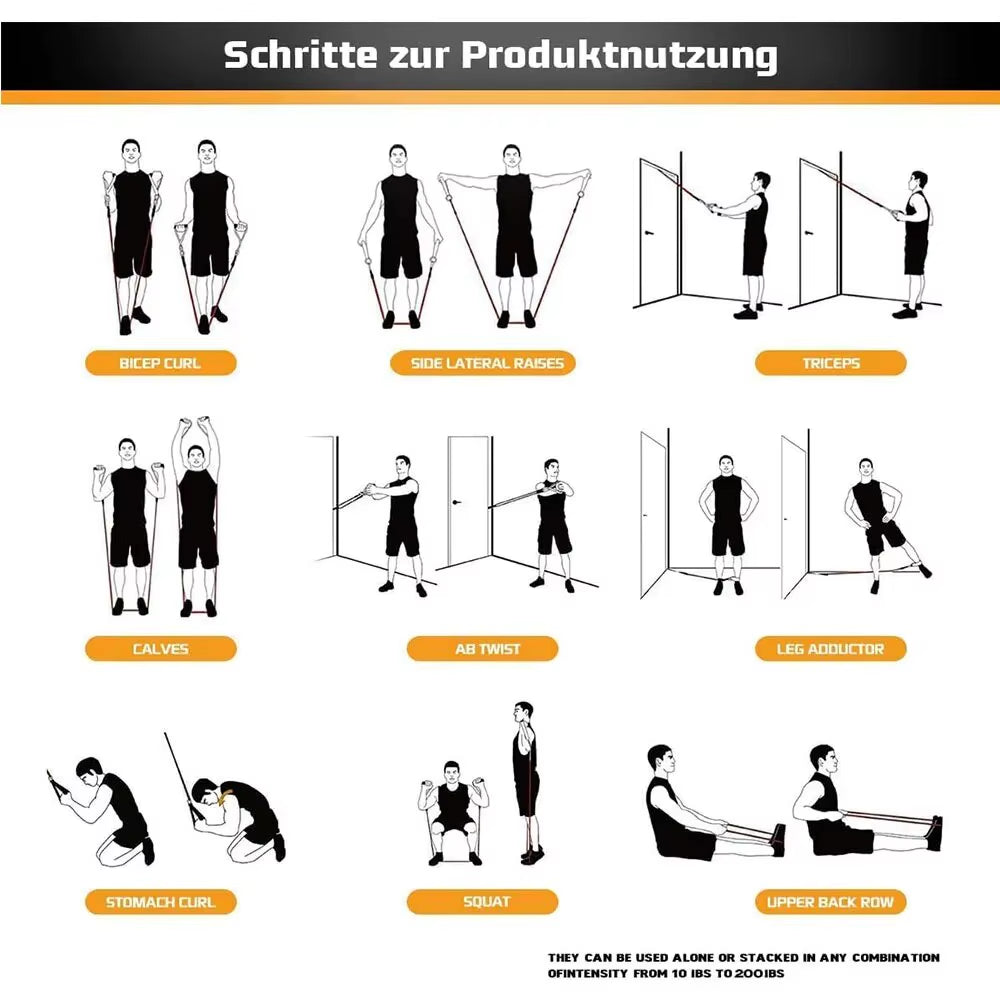 Schritte zur Produktnutzung

BICEP CURL

SIDE LATERAL RAISES

TRICEPS

CALVES

AB TWIST

LEG ADDUCTOR

STOMACH CURL

SQUAT

UPPER BACK ROW

THEY CAN BE USED ALONE OR STACKED IN ANY COMBINATION OFINTENSITY FROM 10 IBS TO 200IBS